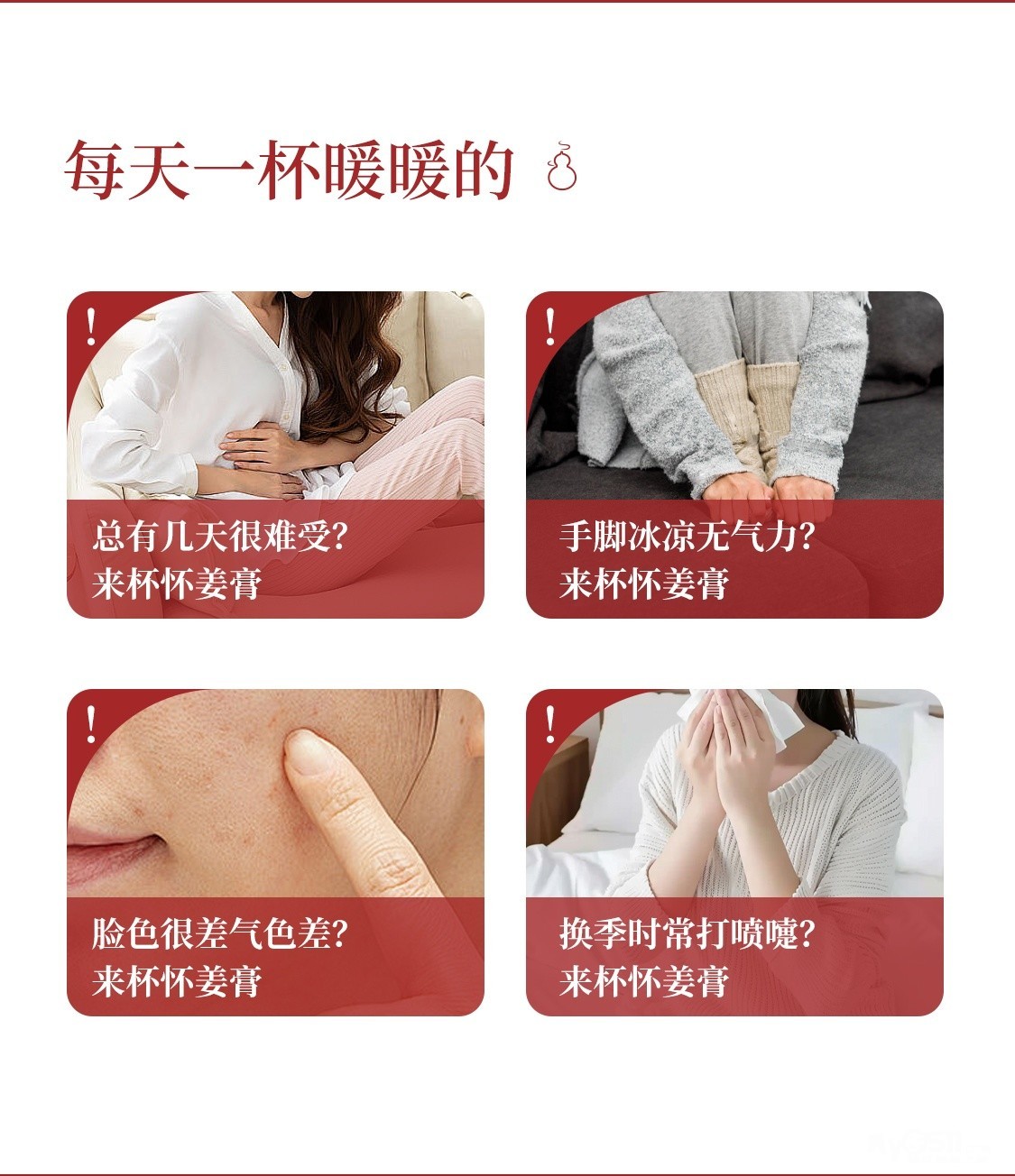 每天一杯暖暖的

!
总有几天很难受?
来杯怀姜膏

!
手脚冰凉无气力?
来杯怀姜膏

!
脸色很差气色差?
来杯怀姜膏

!
换季时常打喷嚏?
来杯怀姜膏