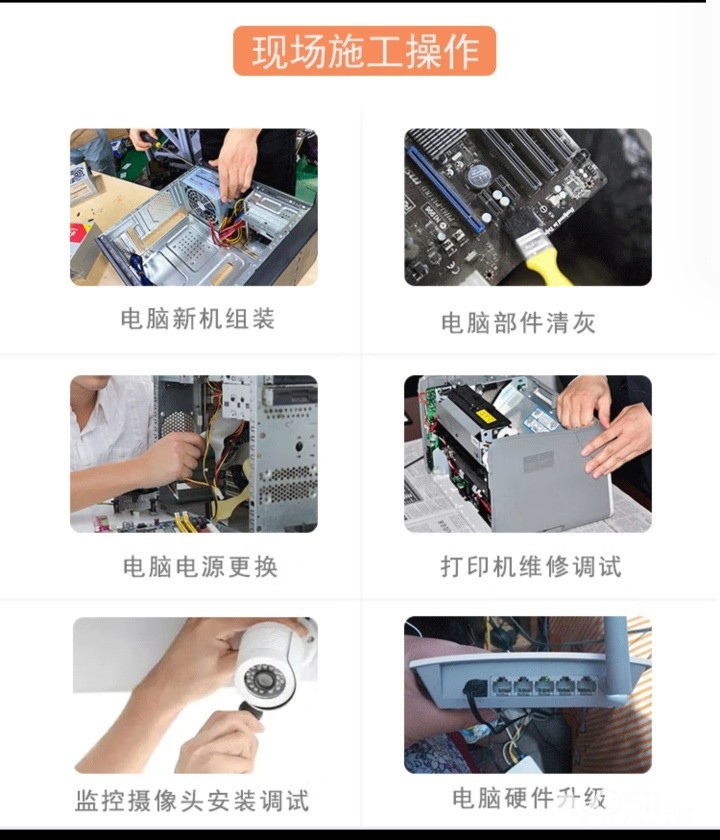 现场施工操作

电脑新机组装

电脑部件清灰

电脑电源更换

打印机维修调试

监控摄像头安装调试

电脑硬件升级