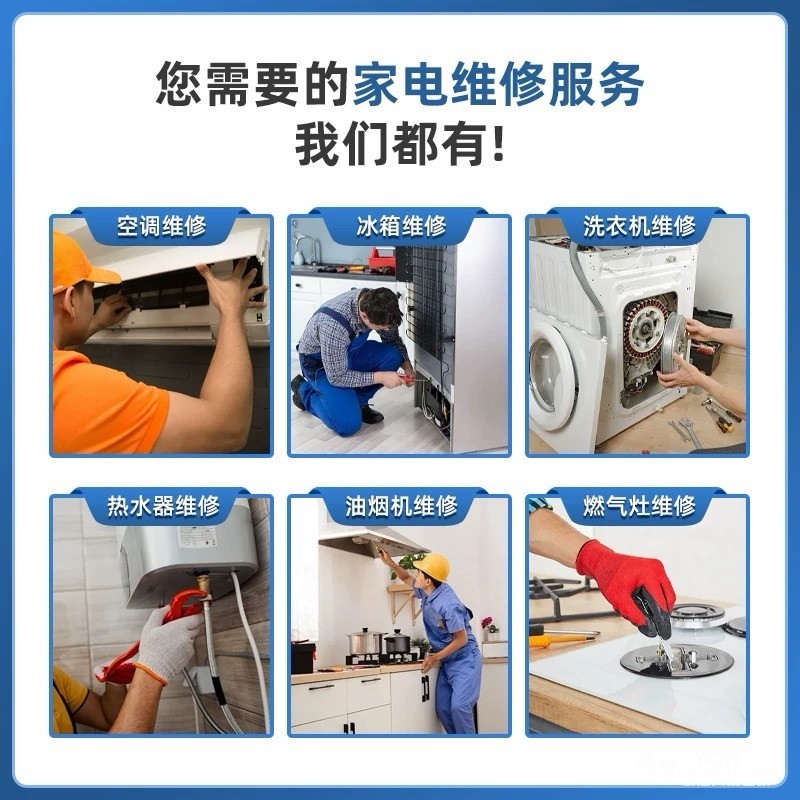 您需要的家电维修服务
我们都有！

空调维修

冰箱维修

洗衣机维修

热水器维修

油烟机维修

燃气灶维修