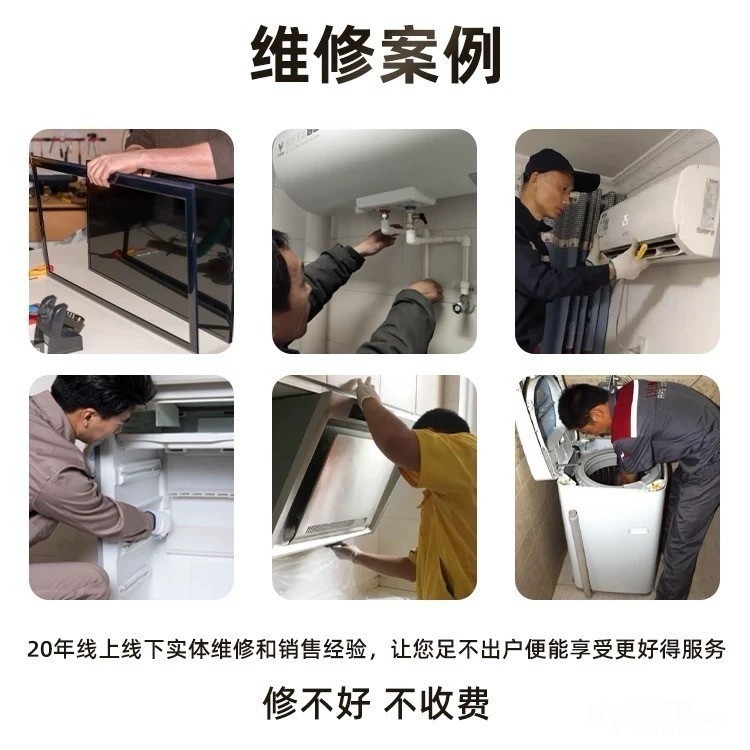 维修案例

20年线上线下实体维修和销售经验，让您足不出户便能享受更好得服务

修不好 不收费