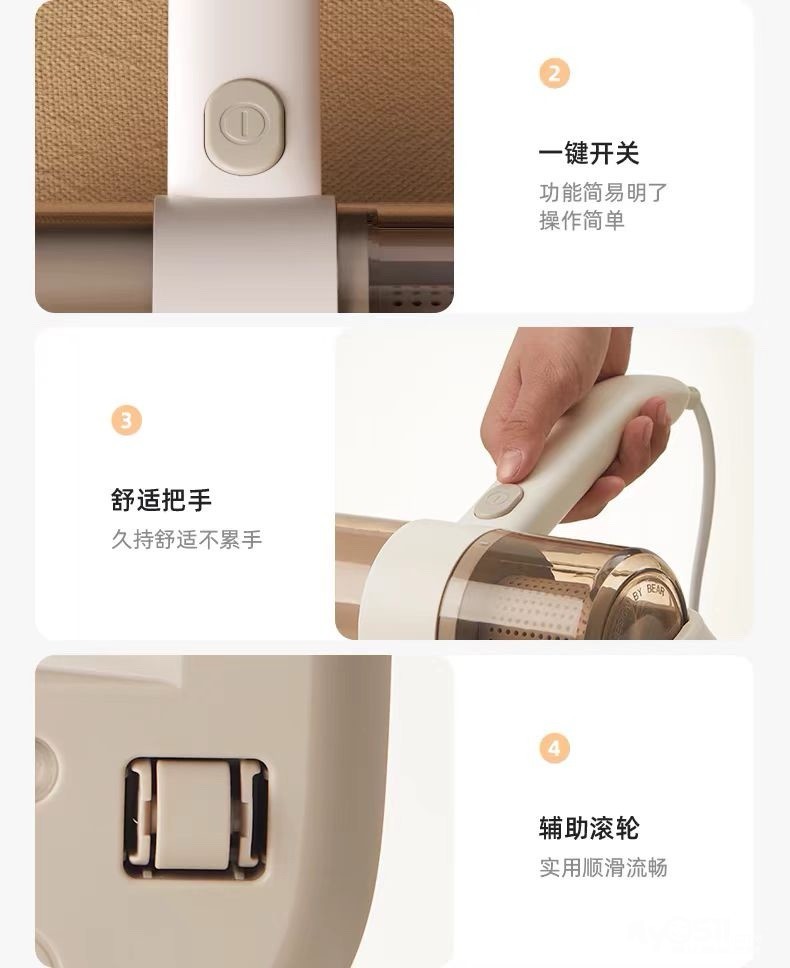 2

一键开关

功能简易明了
操作简单

3

舒适把手

久持舒适不累手

BY BEAR

4

辅助滚轮

实用顺滑流畅