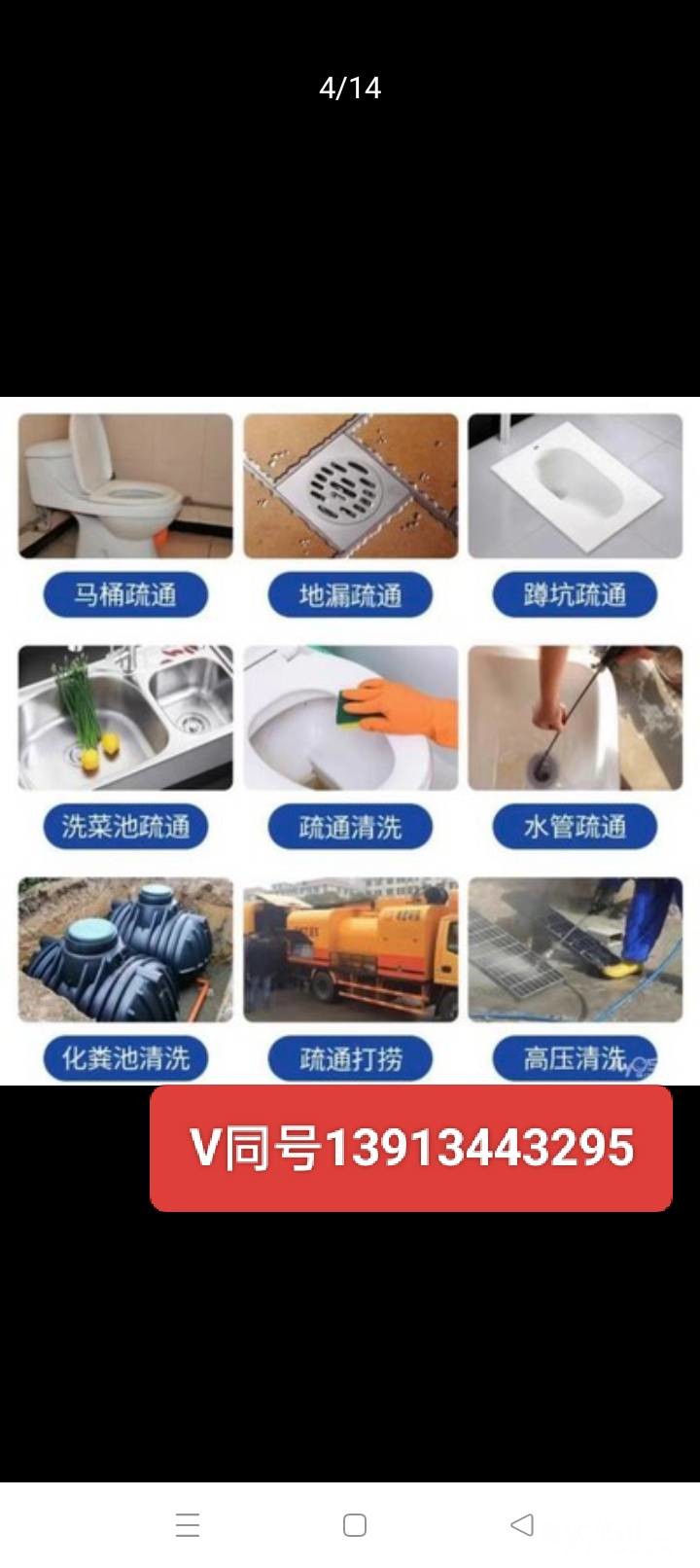 4/14

马桶疏通

地漏疏通

蹲坑疏通

洗菜池疏通

疏通清洗

水管疏通

化粪池清洗

疏通打捞

高压清洗

V同号13913443295