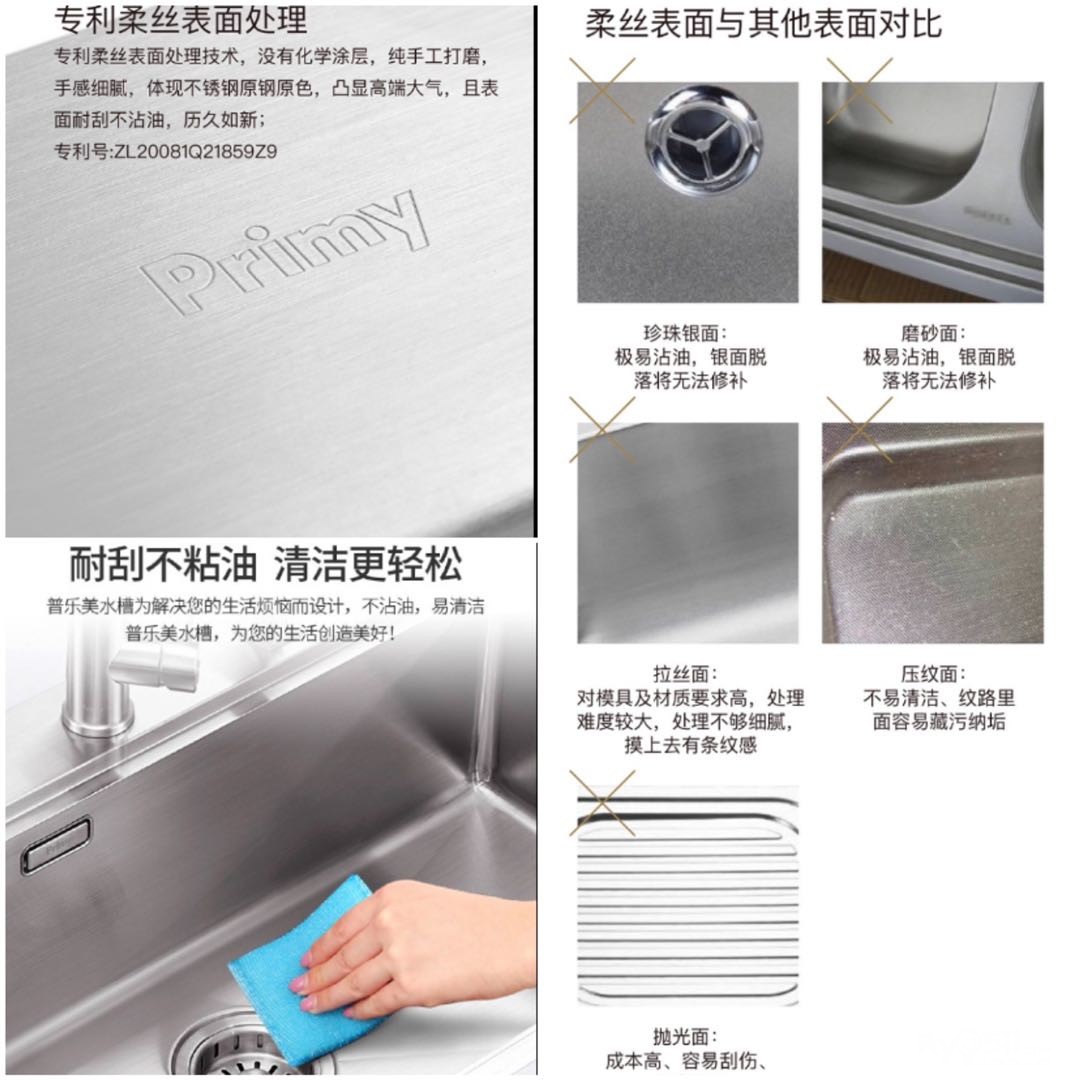 专利柔丝表面处理

专利柔丝表面处理技术，没有化学涂层，纯手工打磨，手感细腻，体现不锈钢原钢原色，凸显高端大气，且表面耐刮不沾油，历久如新；

专利号:ZL20081Q21859Z9

Primy

耐刮不粘油 清洁更轻松

普乐美水槽为解决您的生活烦恼而设计，不沾油，易清洁

普乐美水槽，为您的生活创造美好！

柔丝表面与其他表面对比

珍珠银面：
极易沾油，银面脱落将无法修补

磨砂面：
极易沾油，银面脱落将无法修补

拉丝面：
对模具及材质要求高，处理难度较大，处理不够细腻，摸上去有条纹感

压纹面：
不易清洁、纹路里面容易藏污纳垢

抛光面：
成本高、容易刮伤、