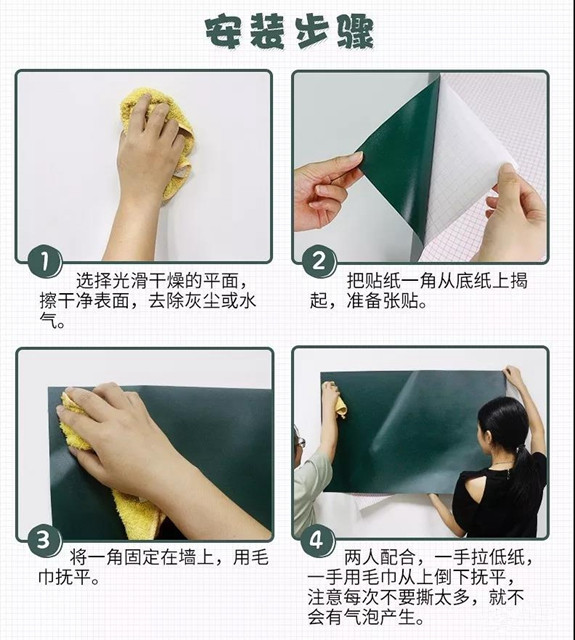 安装步骤

1
选择光滑干燥的平面，擦干净表面，去除灰尘或水气。

2
把贴纸一角从底纸上揭起，准备张贴。

3
将一角固定在墙上，用毛巾抚平。

4
两人配合，一手拉低纸，一手用毛巾从上倒下抚平，注意每次不要撕太多，就不会有气泡产生。