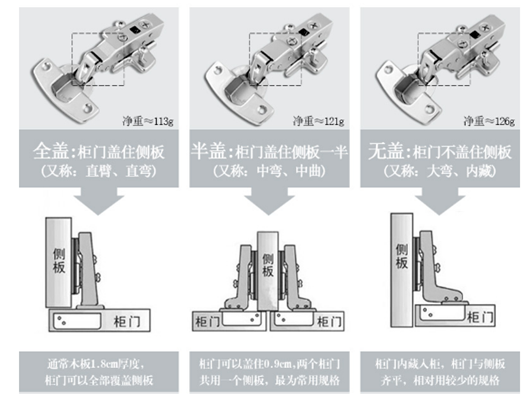 净重≈113g

全盖:柜门盖住侧板
(又称:直臂、直弯)

侧板

柜门

通常木板1.8cm厚度,柜门可以全部覆盖侧板

净重≈121g

半盖:柜门盖住侧板一半
(又称:中弯、中曲)

侧板

柜门

柜门

柜门可以盖住0.9cm,两个柜门共用一个侧板,最为常用规格

净重≈126g

无盖:柜门不盖住侧板
(又称:大弯、内藏)

侧板

柜门

柜门内藏入柜,柜门与侧板齐平,相对用较少的规格