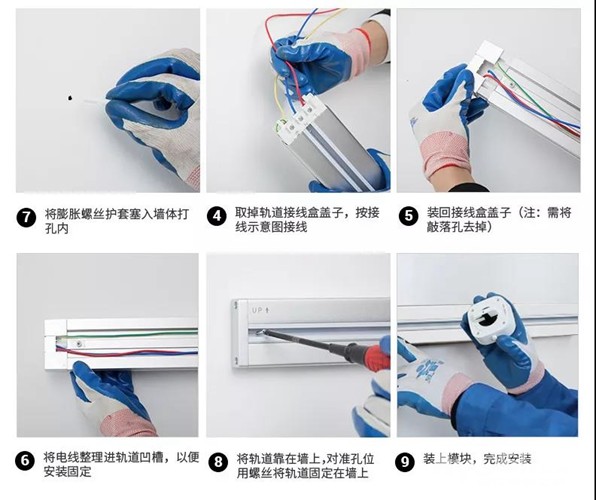 7 将膨胀螺丝护套塞入墙体打孔内

4 取掉轨道接线盒盖子，按接线示意图接线

5 装回接线盒盖子（注：需将敲落孔去掉）

UP ↑

6 将电线整理进轨道凹槽，以便安装固定

8 将轨道靠在墙上,对准孔位用螺丝将轨道固定在墙上

9 装上模块，完成安装