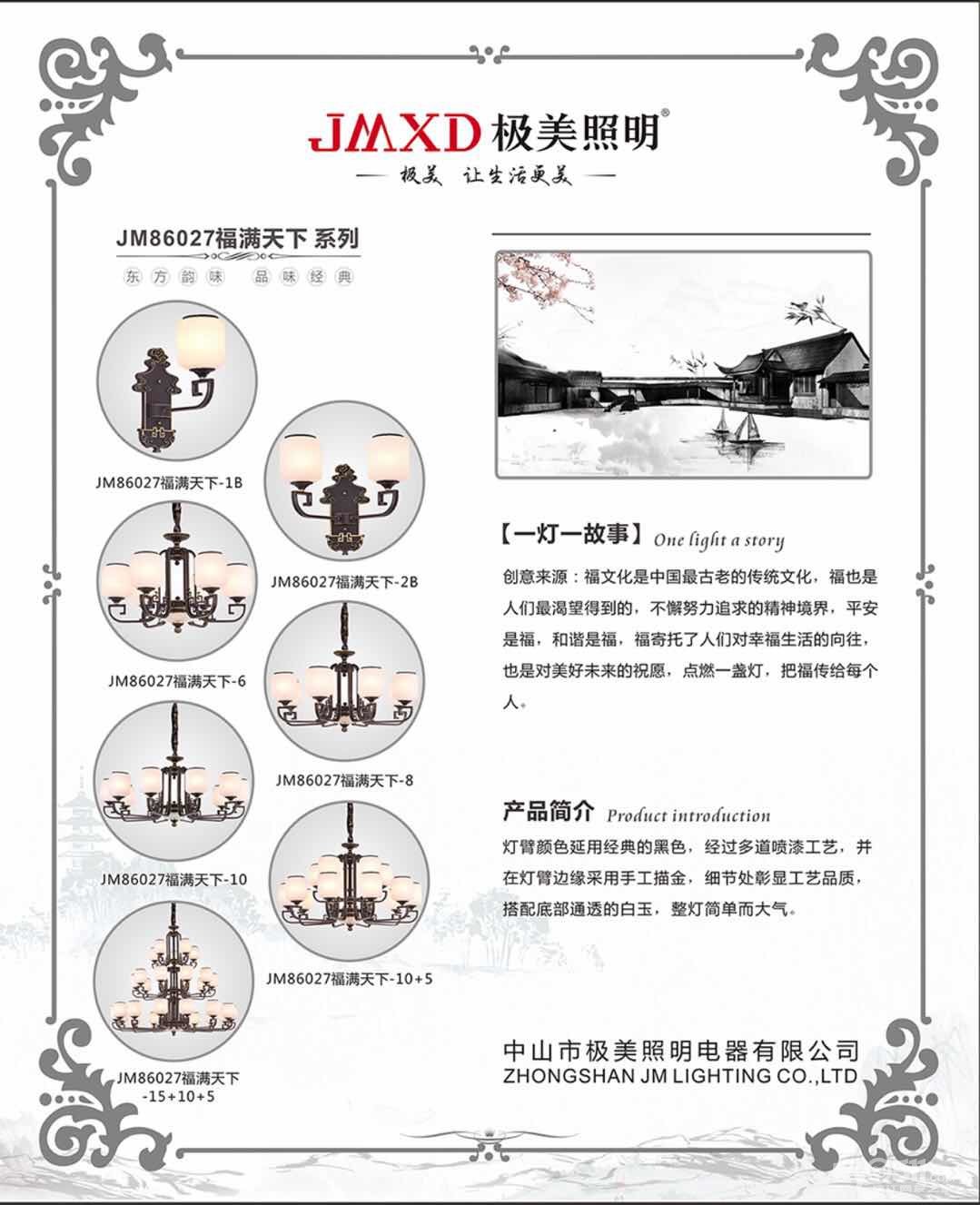 JMXD 极美照明®

— 极美 让生活更美 —

JM86027福满天下 系列

东方韵味 品味经典

JM86027福满天下-1B

JM86027福满天下-2B

JM86027福满天下-6

JM86027福满天下-8

JM86027福满天下-10

JM86027福满天下-10+5

JM86027福满天下 -15+10+5

【一灯一故事】 One light a story

创意来源：福文化是中国最古老的传统文化，福也是人们最渴望得到的，不懈努力追求的精神境界，平安是福，和谐是福，福寄托了人们对幸福生活的向往，也是对美好未来的祝愿，点燃一盏灯，把福传给每个人。

产品简介 Product introduction

灯臂颜色延用经典的黑色，经过多道喷漆工艺，并在灯臂边缘采用手工描金，细节处彰显工艺品质，搭配底部通透的白玉，整灯简单而大气。

中山市极美照明电器有限公司
ZHONGSHAN JM LIGHTING CO.,LTD