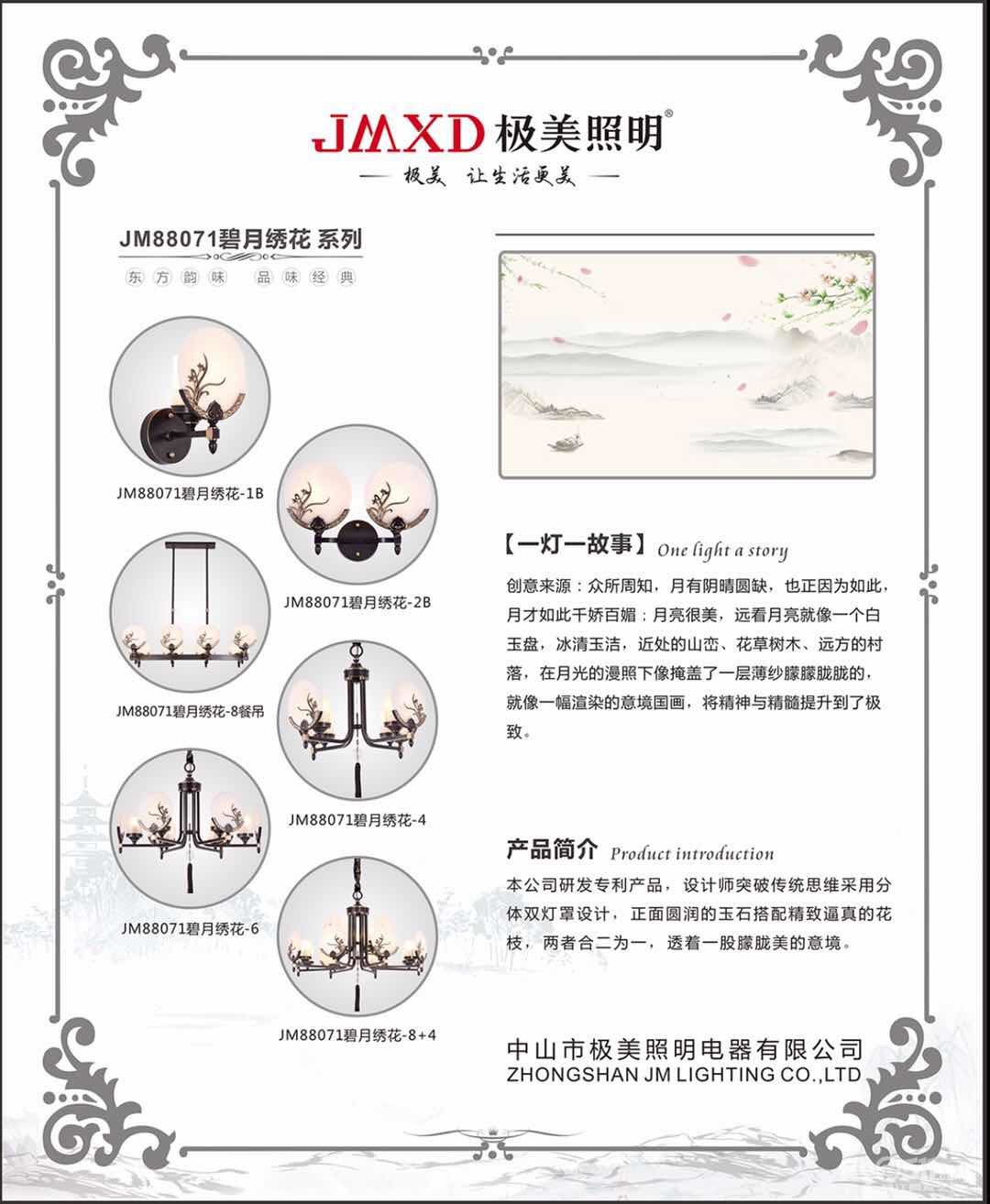 JMXD 极美照明®

— 极美 让生活更美 —

JM88071碧月绣花 系列

东方韵味 品味经典

JM88071碧月绣花-1B

JM88071碧月绣花-2B

JM88071碧月绣花-8餐吊

JM88071碧月绣花-4

JM88071碧月绣花-6

JM88071碧月绣花-8+4

【一灯一故事】 One light a story

创意来源：众所周知，月有阴晴圆缺，也正因为如此，月才如此千娇百媚；月亮很美，远看月亮就像一个白玉盘，冰清玉洁，近处的山峦、花草树木、远方的村落，在月光的漫照下像掩盖了一层薄纱朦朦胧胧的，就像一幅渲染的意境国画，将精神与精髓提升到了极致。

产品简介 Product introduction

本公司研发专利产品，设计师突破传统思维采用分体双灯罩设计，正面圆润的玉石搭配精致逼真的花枝，两者合二为一，透着一股朦胧美的意境。

中山市极美照明电器有限公司
ZHONGSHAN JM LIGHTING CO.,LTD