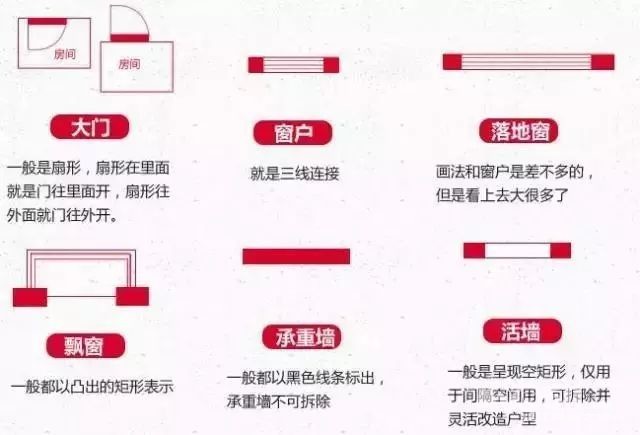 房间

房间

大门

一般是扇形，扇形在里面就是门往里面开，扇形往外面就门往外开。

窗户

就是三线连接

落地窗

画法和窗户是差不多的，但是看上去大很多了

飘窗

一般都以凸出的矩形表示

承重墙

一般都以黑色线条标出，承重墙不可拆除

活墙

一般是呈现空矩形，仅用于间隔空间用，可拆除并灵活改造户型