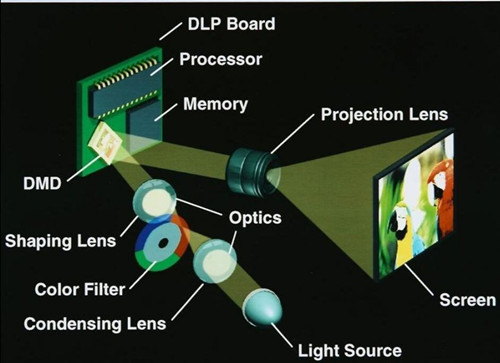 DLP Board
Processor
Memory
Projection Lens
DMD
Optics
Shaping Lens
Color Filter
Condensing Lens
Screen
Light Source