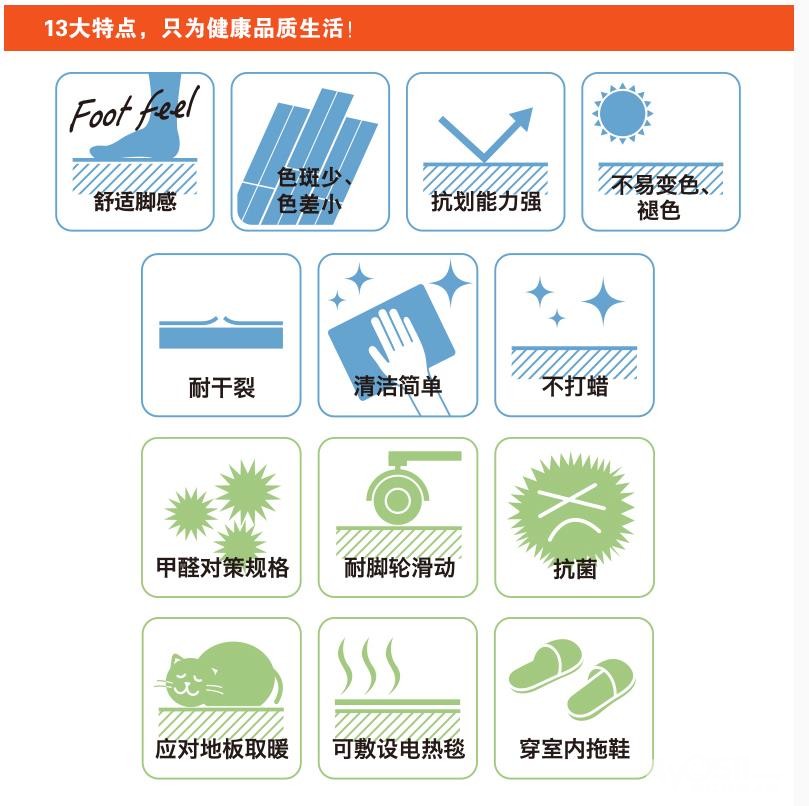 13大特点，只为健康品质生活!

Foot feel
舒适脚感

色斑少、色差小

抗划能力强

不易变色、褪色

耐干裂

清洁简单

不打蜡

甲醛对策规格

耐脚轮滑动

抗菌

应对地板取暖

可敷设电热毯

穿室内拖鞋