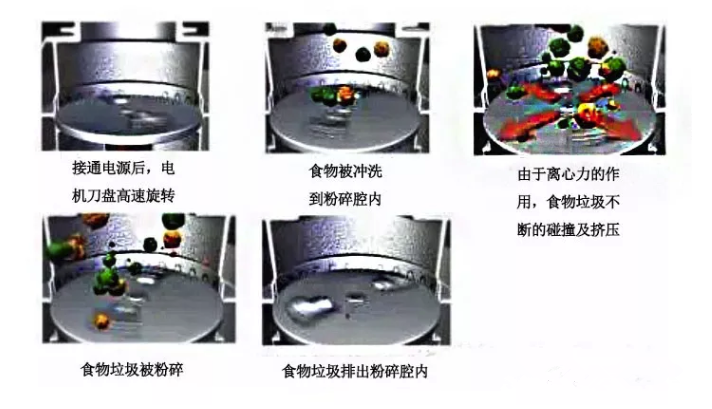 接通电源后，电机刀盘高速旋转

食物被冲洗到粉碎腔内

由于离心力的作用，食物垃圾不断的碰撞及挤压

食物垃圾被粉碎

食物垃圾排出粉碎腔内