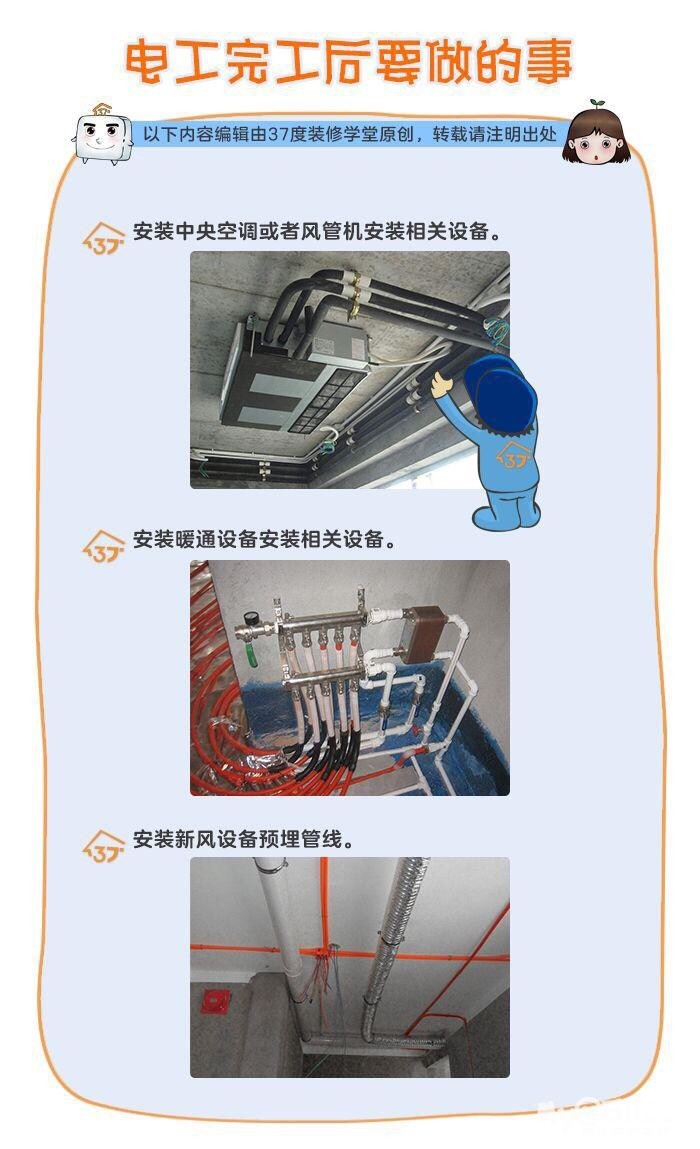 电工完工后要做的事

以下内容编辑由37度装修学堂原创，转载请注明出处

37 安装中央空调或者风管机安装相关设备。

37

37 安装暖通设备安装相关设备。

37 安装新风设备预埋管线。