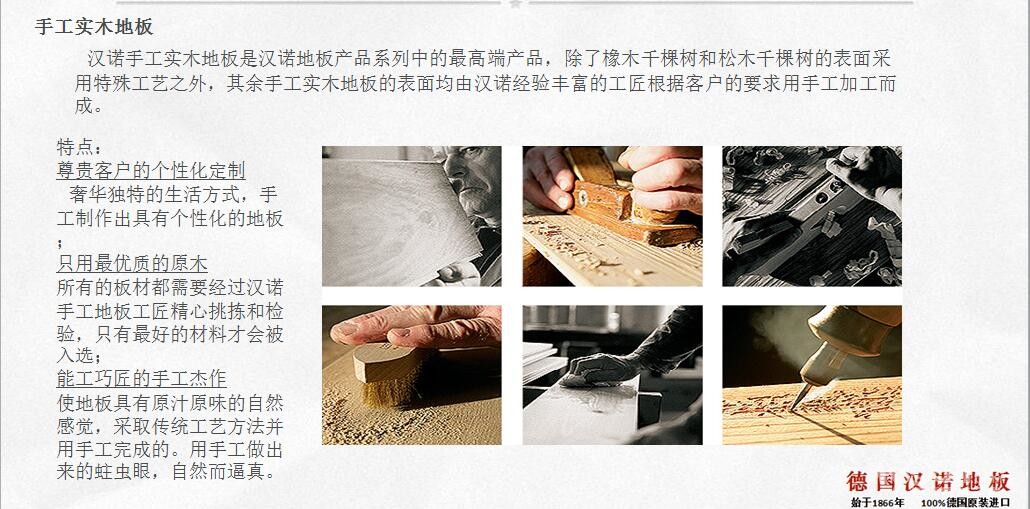 手工实木地板

汉诺手工实木地板是汉诺地板产品系列中的最高端产品，除了橡木千棵树和松木千棵树的表面采用特殊工艺之外，其余手工实木地板的表面均由汉诺经验丰富的工匠根据客户的要求用手工加工而成。

特点：
尊贵客户的个性化定制
奢华独特的生活方式，手工制作出具有个性化的地板；
只用最优质的原木
所有的板材都需要经过汉诺手工地板工匠精心挑拣和检验，只有最好的材料才会被入选；
能工巧匠的手工杰作
使地板具有原汁原味的自然感觉，采取传统工艺方法并用手工完成的。用手工做出来的蛀虫眼，自然而逼真。

德国汉诺地板
始于1866年 100%德国原装进口