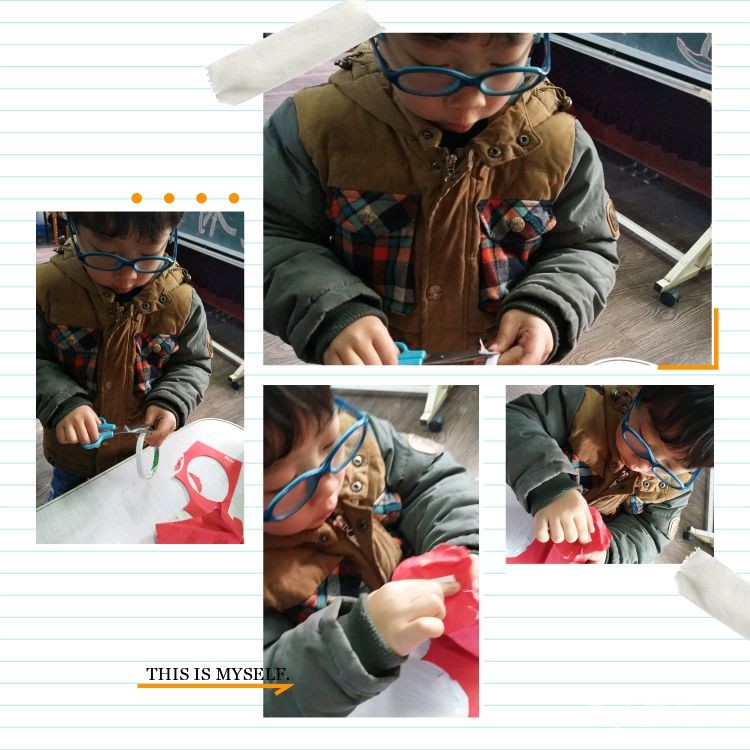 THIS IS MYSELF.