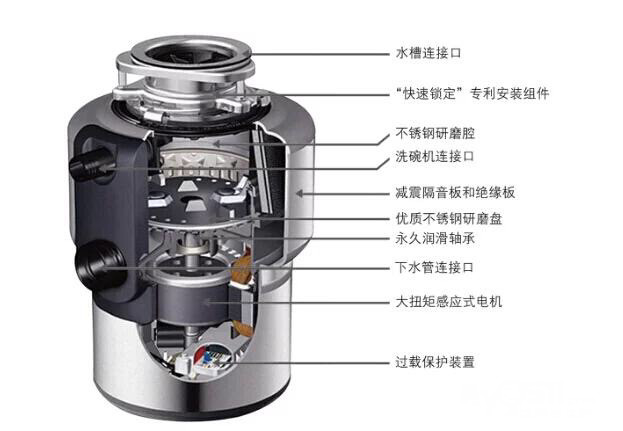 水槽连接口

“快速锁定”专利安装组件

不锈钢研磨腔

洗碗机连接口

减震隔音板和绝缘板

优质不锈钢研磨盘

永久润滑轴承

下水管连接口

大扭矩感应式电机

过载保护装置