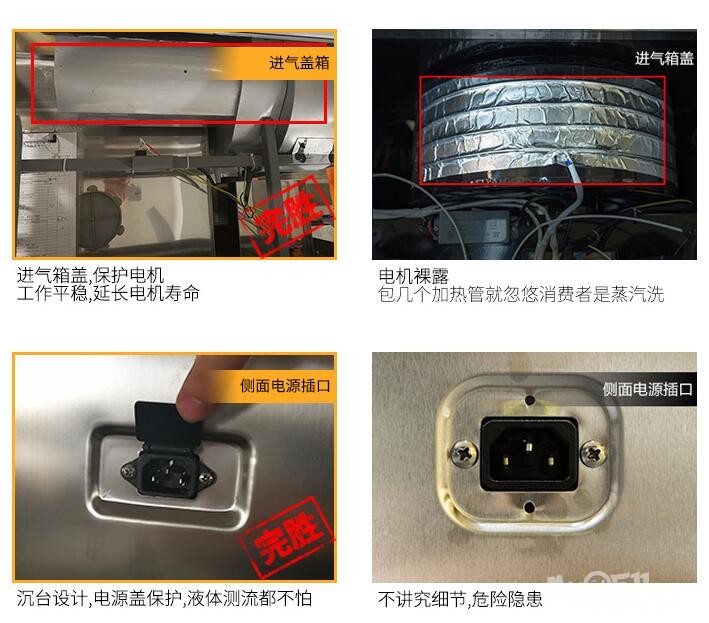 进气盖箱

完胜

进气箱盖,保护电机
工作平稳,延长电机寿命

进气箱盖

电机裸露
包几个加热管就忽悠消费者是蒸汽洗

侧面电源插口

完胜

沉台设计,电源盖保护,液体测流都不怕

侧面电源插口

不讲究细节,危险隐患