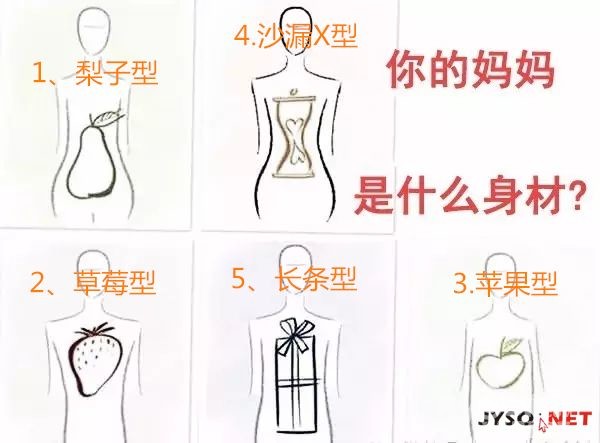 1、梨子型

4.沙漏X型

你的妈妈

是什么身材?

2、草莓型

5、长条型

3.苹果型

JYSQ.NET