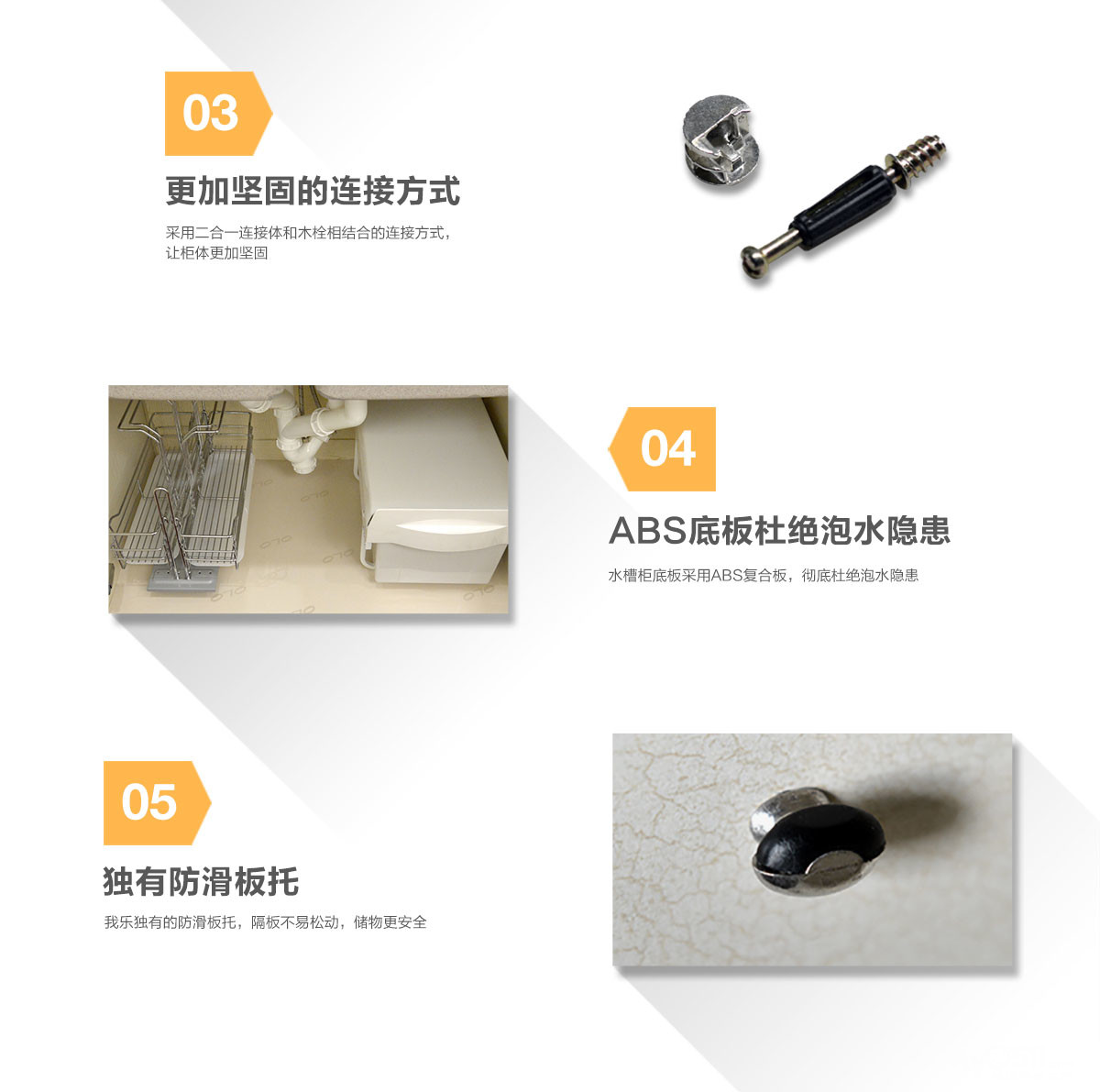 03

更加坚固的连接方式

采用二合一连接体和木栓相结合的连接方式，让柜体更加坚固

04

ABS底板杜绝泡水隐患

水槽柜底板采用ABS复合板，彻底杜绝泡水隐患

05

独有防滑板托

我乐独有的防滑板托，隔板不易松动，储物更安全