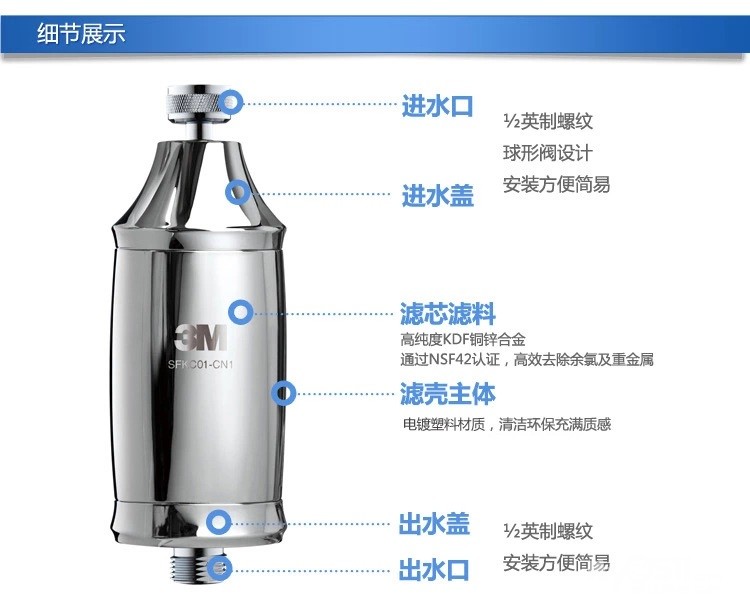 细节展示

进水口
½英制螺纹
球形阀设计
安装方便简易

进水盖

3M
SFKC01-CN1

滤芯滤料
高纯度KDF铜锌合金
通过NSF42认证，高效去除余氯及重金属

滤壳主体
电镀塑料材质，清洁环保充满质感

出水盖
½英制螺纹
安装方便简易

出水口