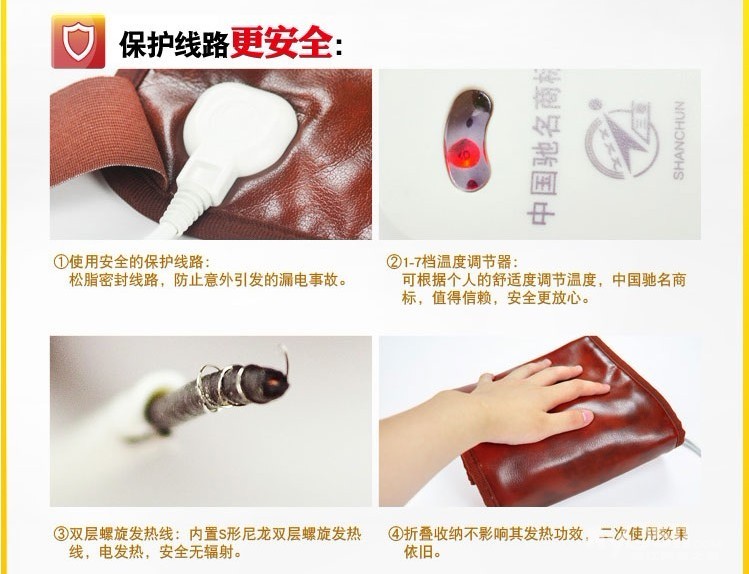 保护线路更安全:

中国驰名商标

SHANCHUN

①使用安全的保护线路:
松脂密封线路，防止意外引发的漏电事故。

②1-7档温度调节器:
可根据个人的舒适度调节温度，中国驰名商标，值得信赖，安全更放心。

③双层螺旋发热线：内置S形尼龙双层螺旋发热线，电发热，安全无辐射。

④折叠收纳不影响其发热功效，二次使用效果依旧。