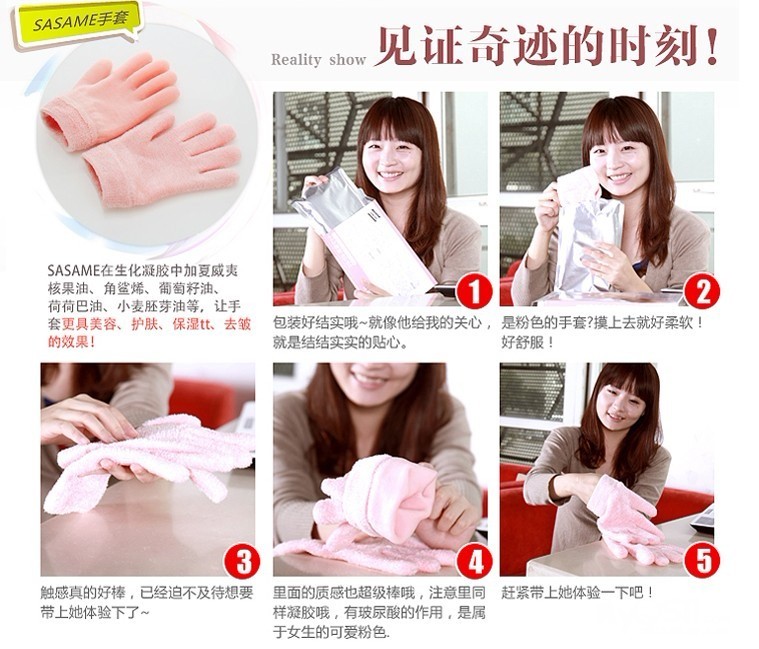 SASAME手套

Reality show 见证奇迹的时刻！

SASAME在生化凝胶中加夏威夷核果油、角鲨烯、葡萄籽油、荷荷巴油、小麦胚芽油等，让手套更具美容、护肤、保湿tt、去皱的效果！

1

包装好结实哦~就像他给我的关心，就是结结实实的贴心。

2

是粉色的手套?摸上去就好柔软！好舒服！

3

触感真的好棒，已经迫不及待想要带上她体验下了~

4

里面的质感也超级棒哦，注意里同样凝胶哦，有玻尿酸的作用，是属于女生的可爱粉色.

5

赶紧带上她体验一下吧！